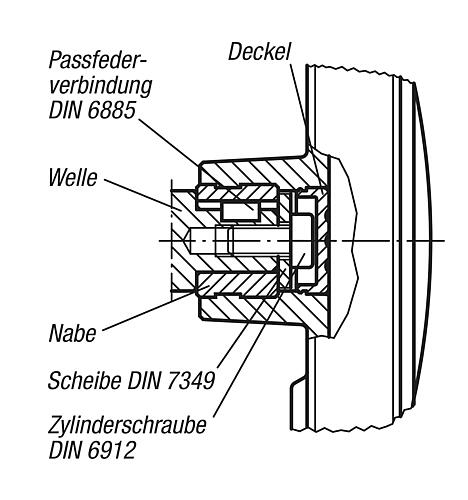 Passfederverbindung DIN 6885

Deckel

Welle

Nabe

Scheibe DIN 7349

Zylinderschraube DIN 6912