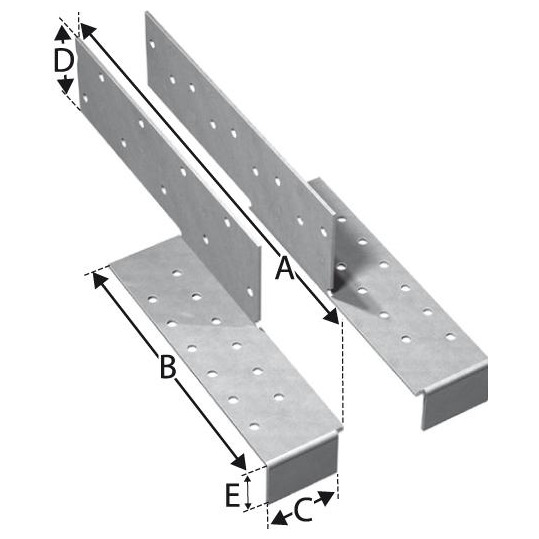 D
A
B
E
C