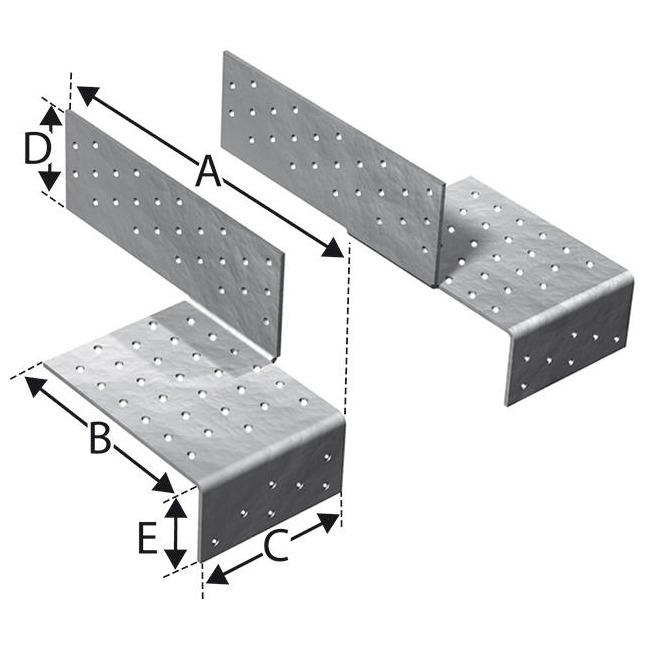 D
A
B
E
C