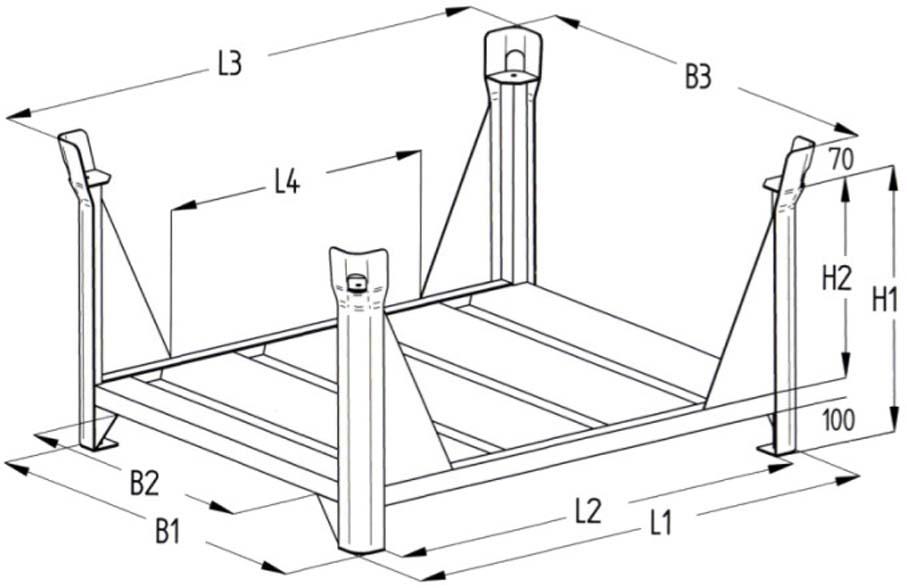 L3
B3
L4
70
H2
H1
100
B2
B1
L2
L1