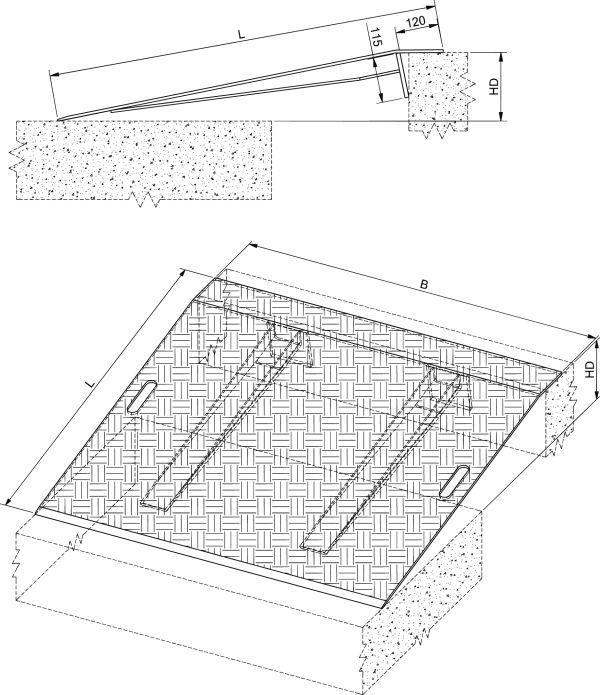 L
120
115
HD

B
L
HD