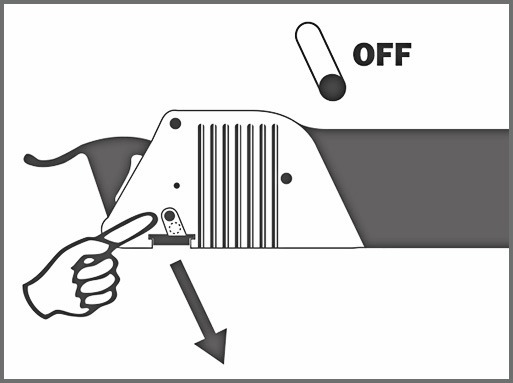 OFF