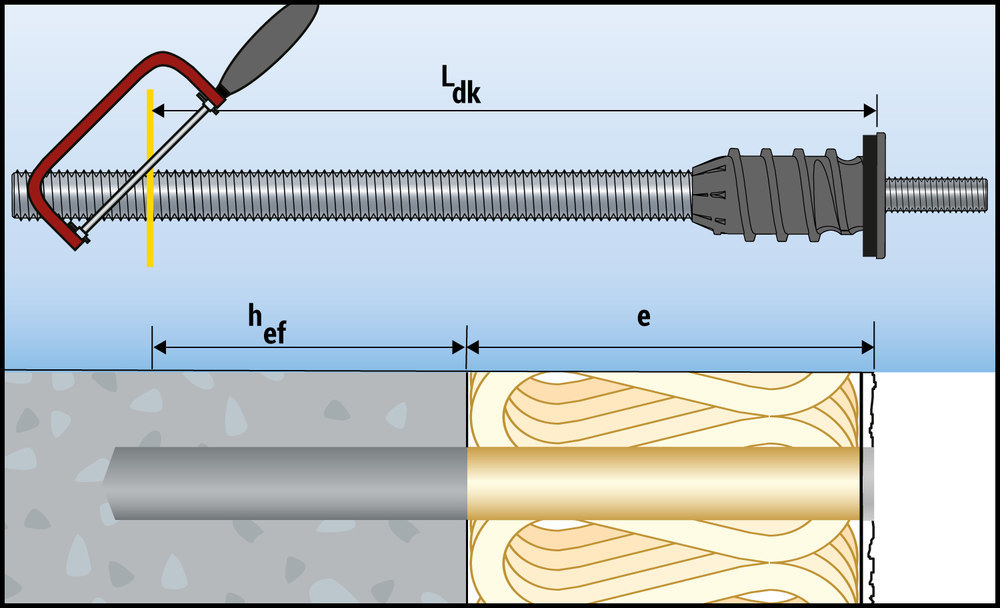 $L_{dk}$

$h_{ef}$

e