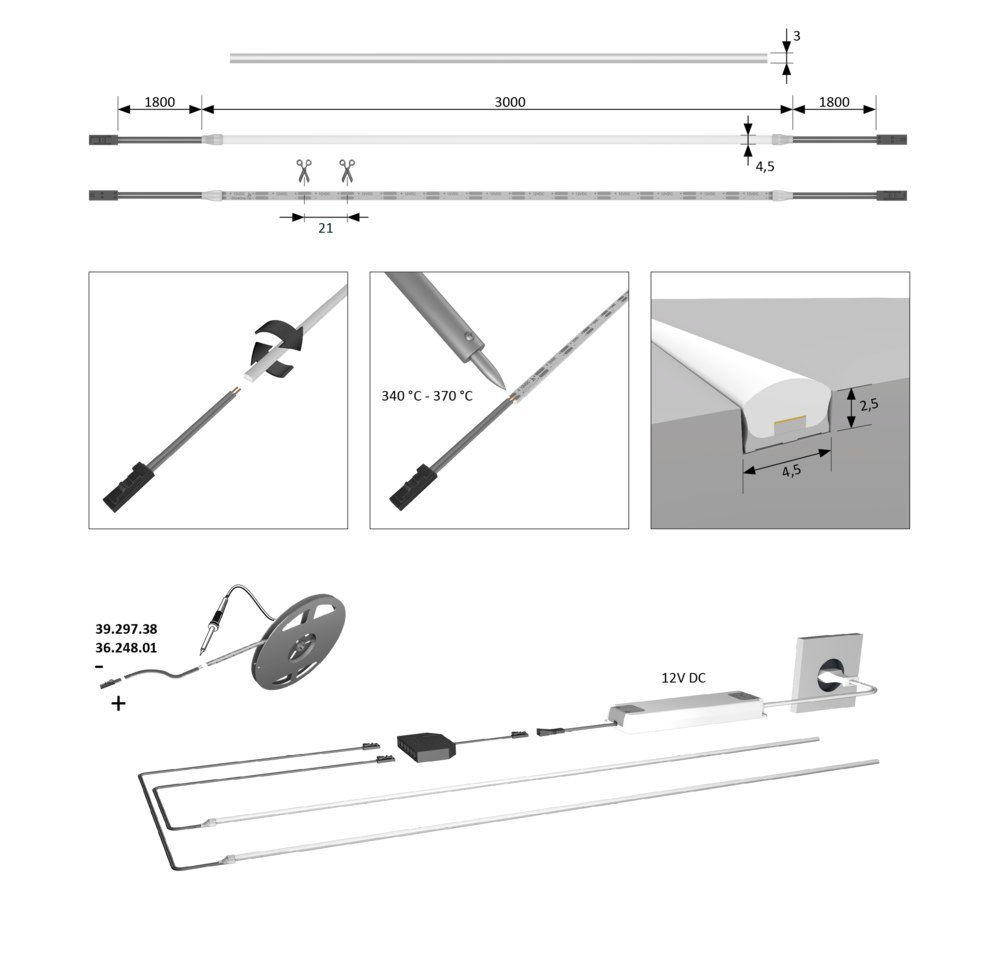 3

1800

3000

1800

4,5

21

340 °C - 370 °C

2,5

4,5

39.297.38
36.248.01
-
+

12V DC