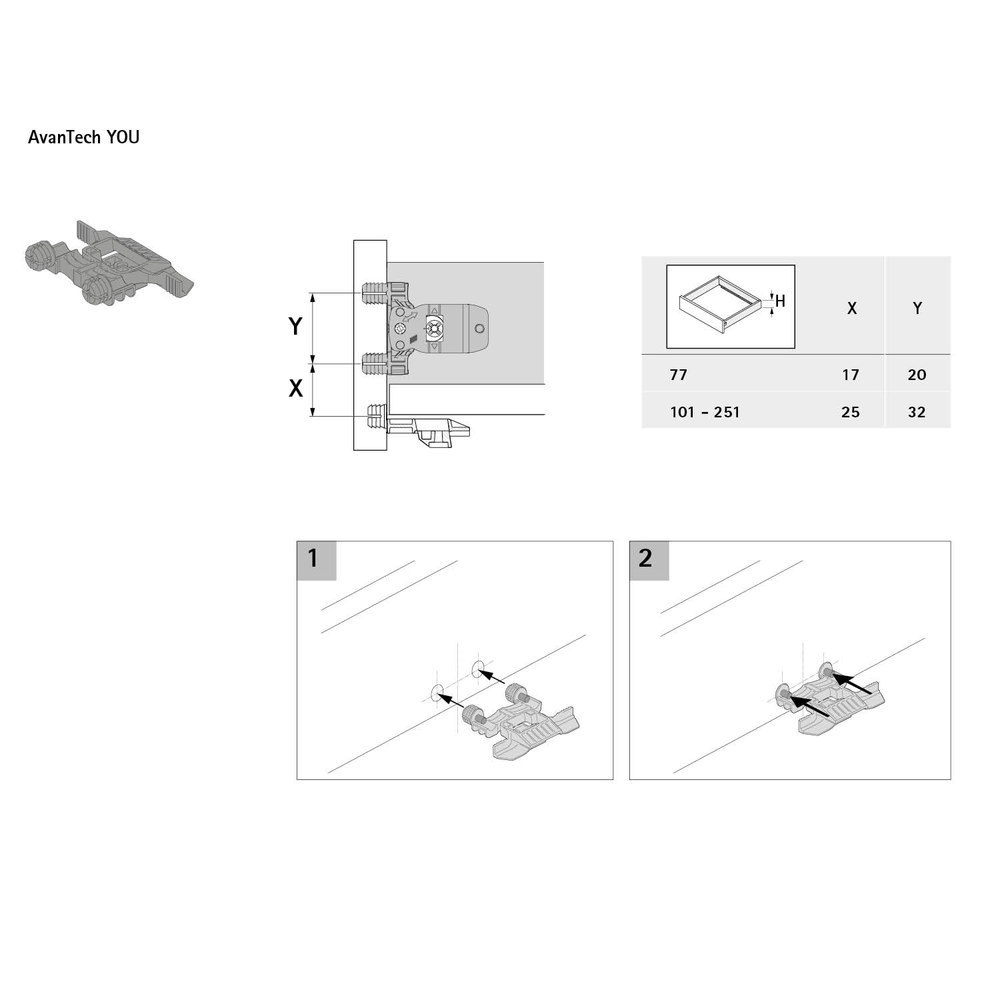 AvanTech YOU

Y

X

| H | X | Y |
|---|---|---|
| 77 | 17 | 20 |
| 101 – 251 | 25 | 32 |

1

2