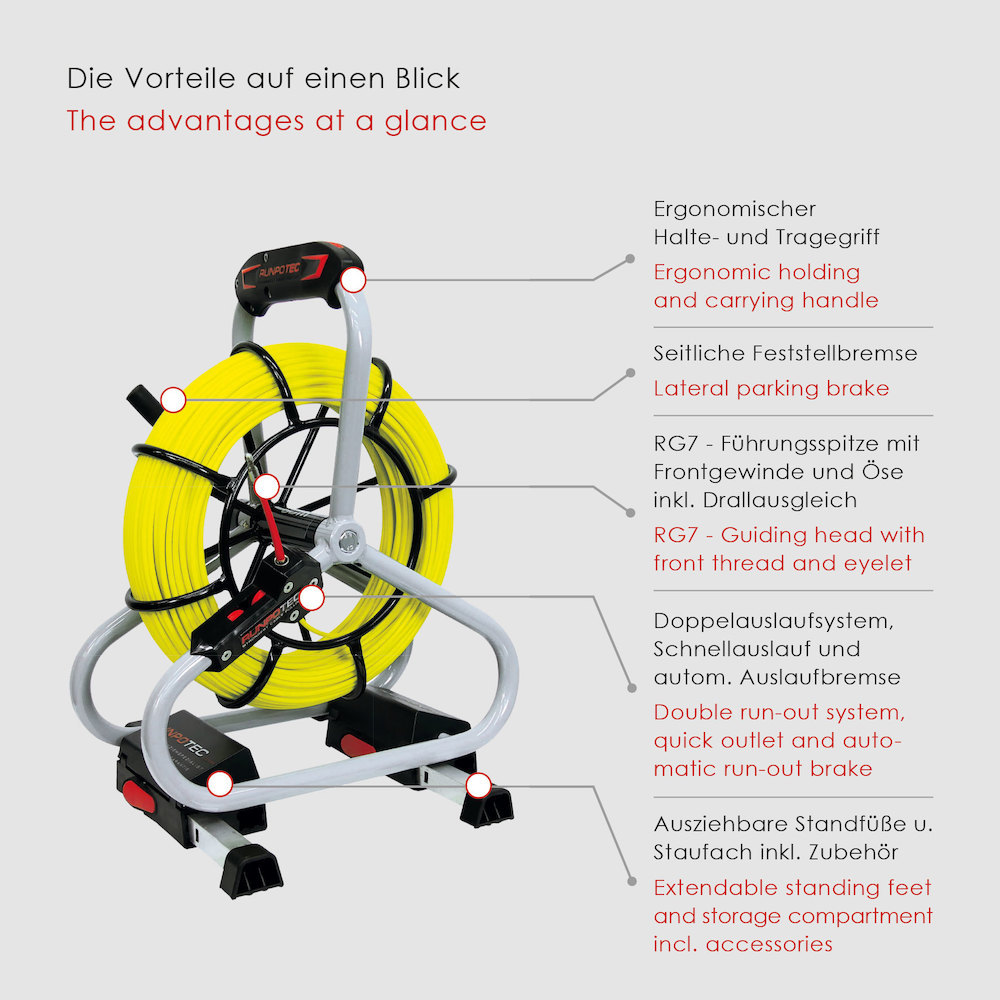 Die Vorteile auf einen Blick
The advantages at a glance

RUNPOTEC

RUNPOTEC

RUNPOTEC

Ergonomischer Halte- und Tragegriff
Ergonomic holding and carrying handle

Seitliche Feststellbremse
Lateral parking brake

RG7 - Führungsspitze mit Frontgewinde und Öse inkl. Drallausgleich
RG7 - Guiding head with front thread and eyelet

Doppelauslaufsystem, Schnellauslauf und autom. Auslaufbremse
Double run-out system, quick outlet and automatic run-out brake

Ausziehbare Standfüße u. Staufach inkl. Zubehör
Extendable standing feet and storage compartment incl. accessories