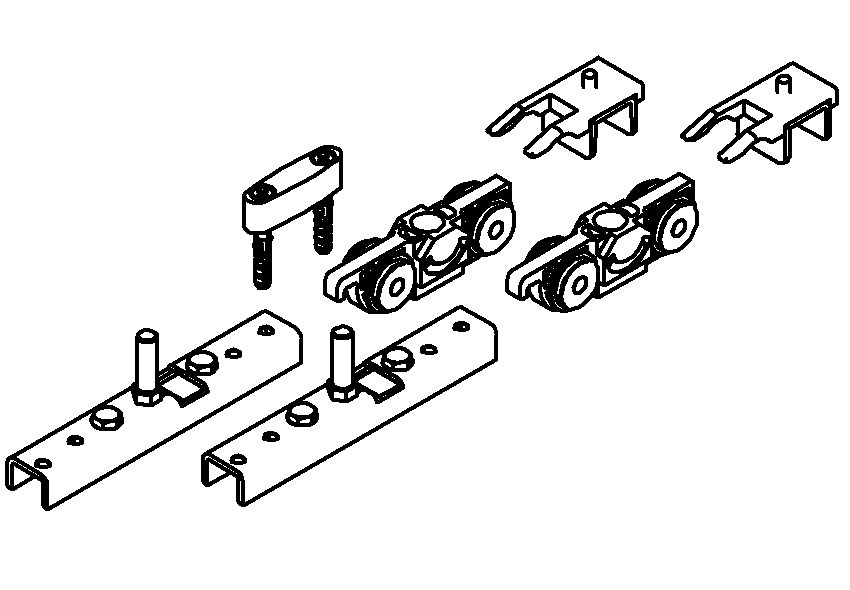 A
A