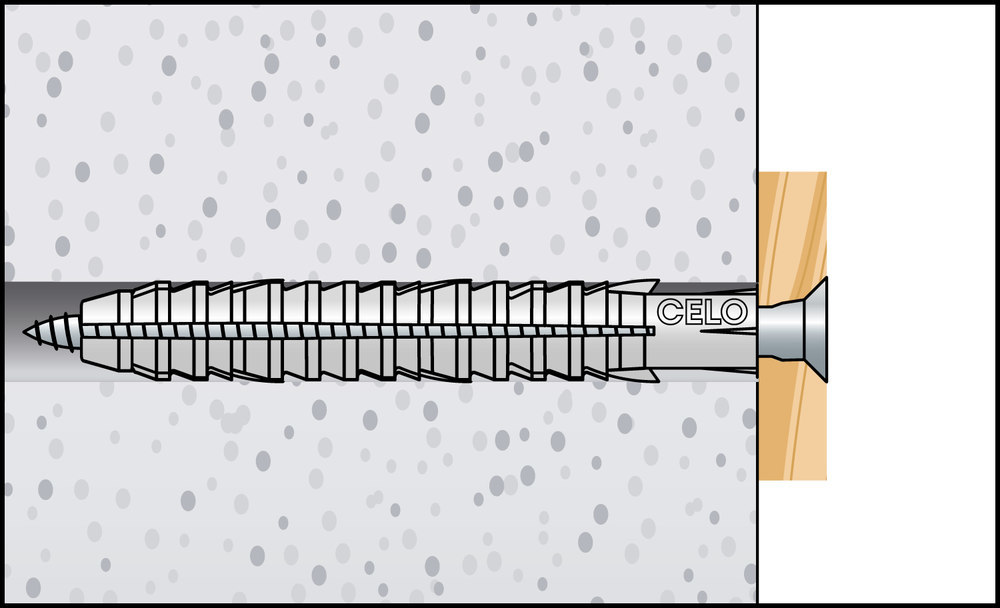 CELO