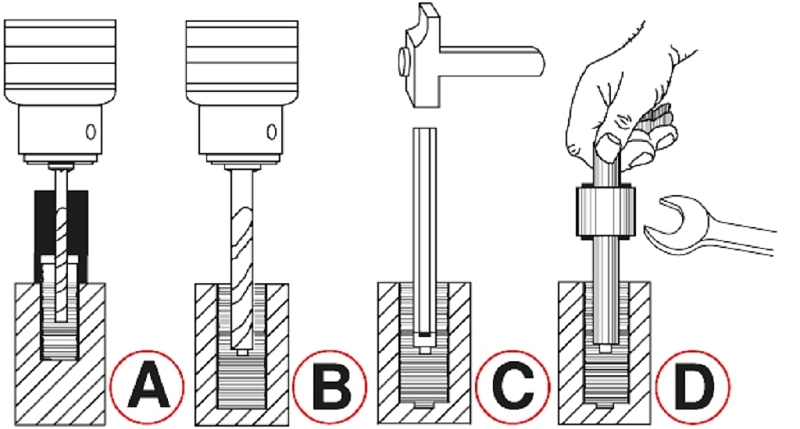 A B C D