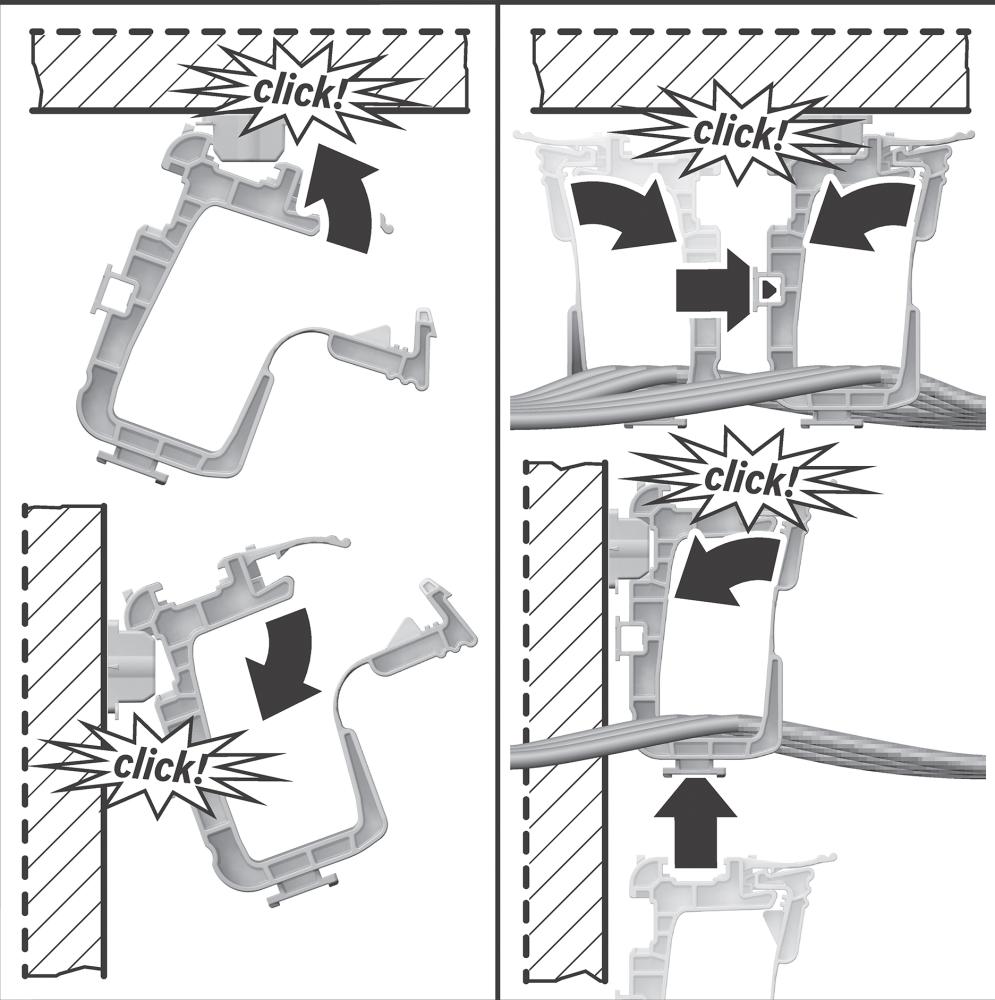 click!

click!

click!

click!